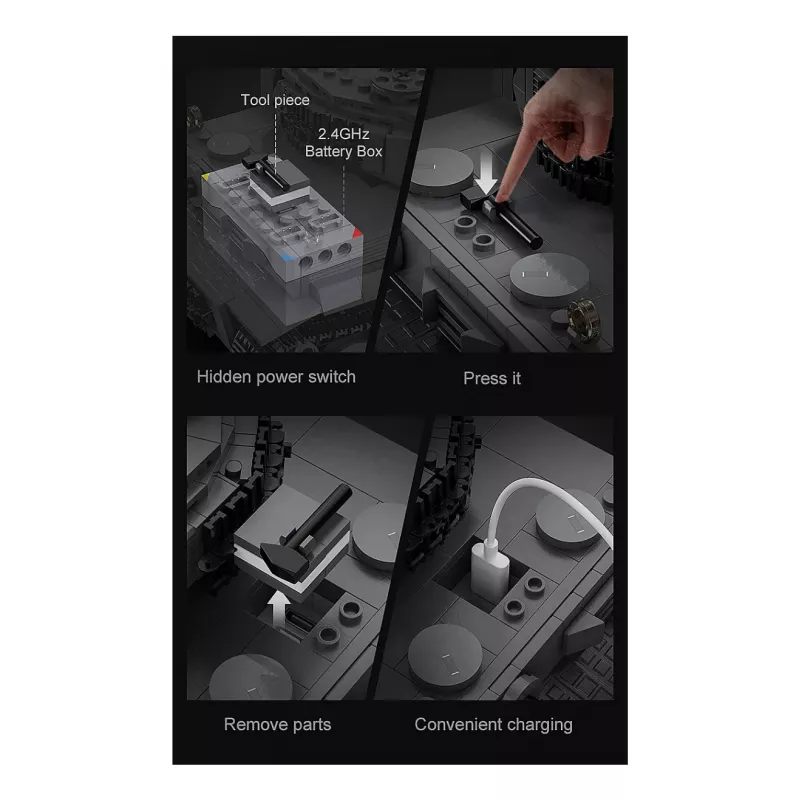 Tool piece

2.4GHz
Battery Box

Hidden power switch

Press it

Remove parts

Convenient charging